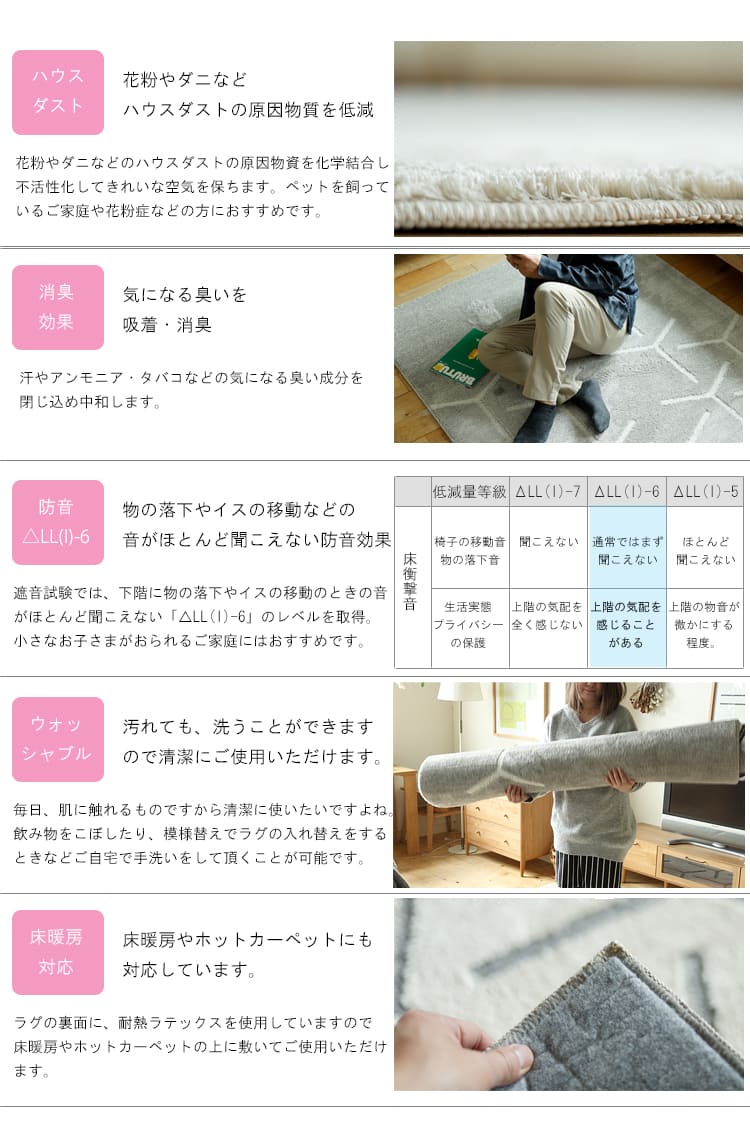 ハウスダスト

花粉やダニなど
ハウスダストの原因物質を低減

花粉やダニなどのハウスダストの原因物資を化学結合し不活性化してきれいな空気を保ちます。ペットを飼っているご家庭や花粉症などの方におすすめです。

消臭効果

気になる臭いを
吸着・消臭

汗やアンモニア・タバコなどの気になる臭い成分を閉じ込め中和します。

BRUTUS

防音 △LL(I)-6

物の落下やイスの移動などの
音がほとんど聞こえない防音効果

遮音試験では、下階に物の落下やイスの移動のときの音がほとんど聞こえない「△LL(I)-6」のレベルを取得。小さなお子さまがおられるご家庭にはおすすめです。

| | 低減量等級 | △LL(I)-7 | △LL(I)-6 | △LL(I)-5 |
|---|---|---|---|---|
| 床衝撃音 | 椅子の移動音 物の落下音 | 聞こえない | 通常ではまず聞こえない | ほとんど聞こえない |
| | 生活実態 プライバシーの保護 | 上階の気配を全く感じない | 上階の気配を感じることがある | 上階の物音が微かにする程度。 |

ウォッシャブル

汚れても、洗うことができます
ので清潔にご使用いただけます。

毎日、肌に触れるものですから清潔に使いたいですよね。飲み物をこぼしたり、模様替えでラグの入れ替えをするときなどご自宅で手洗いをして頂くことが可能です。

床暖房対応

床暖房やホットカーペットにも
対応しています。

ラグの裏面に、耐熱ラテックスを使用していますので床暖房やホットカーペットの上に敷いてご使用いただけます。