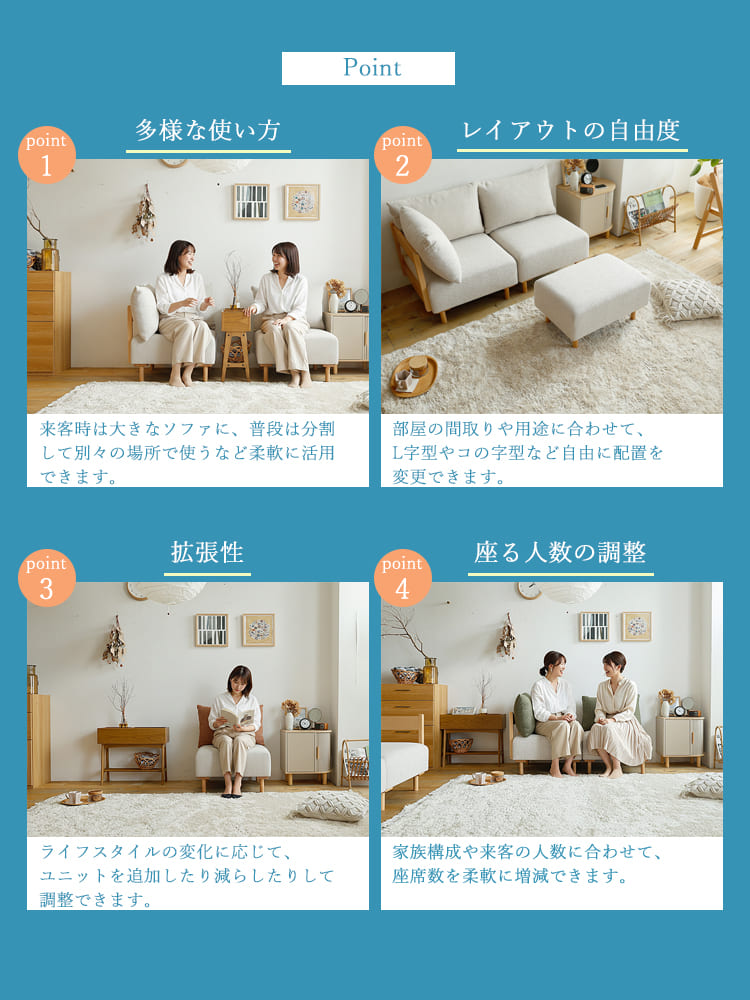 Point

point 1

多様な使い方

来客時は大きなソファに、普段は分割して別々の場所で使うなど柔軟に活用できます。

point 2

レイアウトの自由度

部屋の間取りや用途に合わせて、L字型やコの字型など自由に配置を変更できます。

point 3

拡張性

ライフスタイルの変化に応じて、ユニットを追加したり減らしたりして調整できます。

point 4

座る人数の調整

家族構成や来客の人数に合わせて、座席数を柔軟に増減できます。