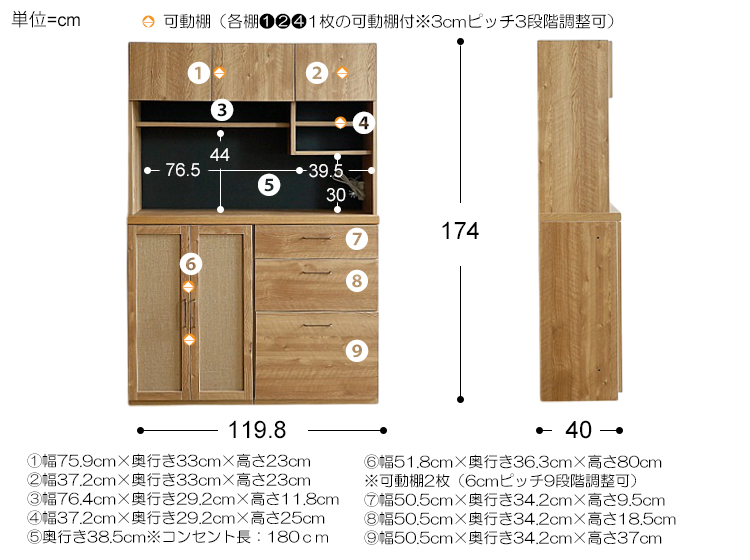 単位=cm

可動棚（各棚❶❷❹1枚の可動棚付※3cmピッチ3段階調整可）

1

2

3

4

44

76.5

39.5

5

30

6

7

8

9

174

119.8

40

①幅75.9cm×奥行き33cm×高さ23cm
②幅37.2cm×奥行き33cm×高さ23cm
③幅76.4cm×奥行き29.2cm×高さ11.8cm
④幅37.2cm×奥行き29.2cm×高さ25cm
⑤奥行き38.5cm※コンセント長：180ｃｍ

⑥幅51.8cm×奥行き36.3cm×高さ80cm
※可動棚2枚（6cmピッチ9段階調整可）
⑦幅50.5cm×奥行き34.2cm×高さ9.5cm
⑧幅50.5cm×奥行き34.2cm×高さ18.5cm
⑨幅50.5cm×奥行き34.2cm×高さ37cm